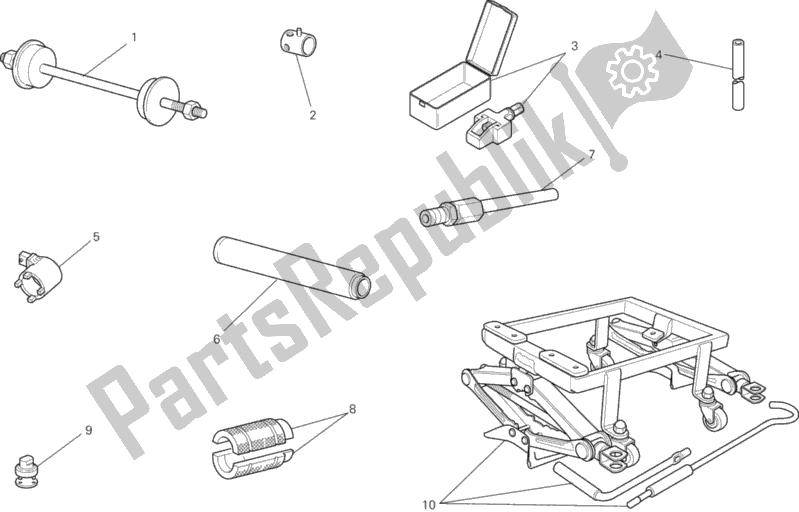 1
2
3
4
7
5
6
8
9
10
PartsRepublik